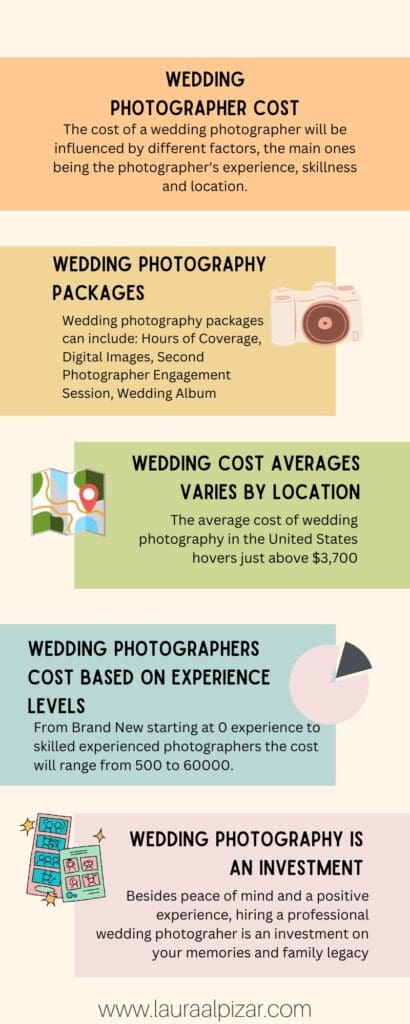 WEDDING PHOTOGRAPHER COST

The cost of a wedding photographer will be influenced by different factors, the main ones being the photographer's experience, skillness and location.

WEDDING PHOTOGRAPHY PACKAGES

Wedding photography packages can include: Hours of Coverage, Digital Images, Second Photographer Engagement Session, Wedding Album

WEDDING COST AVERAGES VARIES BY LOCATION

The average cost of wedding photography in the United States hovers just above $3,700

WEDDING PHOTOGRAPHERS COST BASED ON EXPERIENCE LEVELS

From Brand New starting at 0 experience to skilled experienced photographers the cost will range from 500 to 60000.

WEDDING PHOTOGRAPHY IS AN INVESTMENT

Besides peace of mind and a positive experience, hiring a professional wedding photograher is an investment on your memories and family legacy

www.lauraalpizar.com